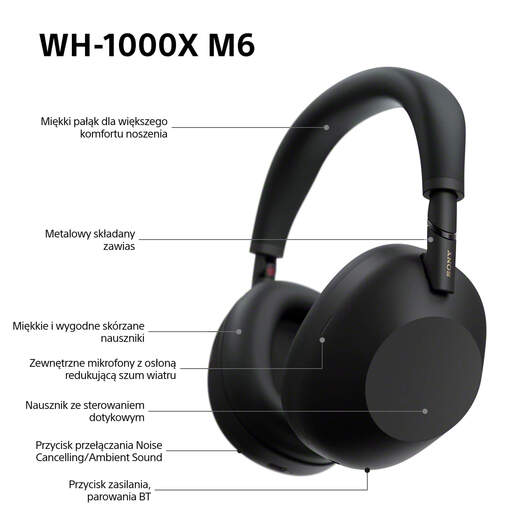 WH-1000X M6

Miękki pałąk dla większego komfortu noszenia

Metalowy składany zawias

SONY

Miękkie i wygodne skórzane nauszniki

Zewnętrzne mikrofony z osłoną redukującą szum wiatru

Nausznik ze sterowaniem dotykowym

Przycisk przełączania Noise Cancelling/Ambient Sound

Przycisk zasilania, parowania BT